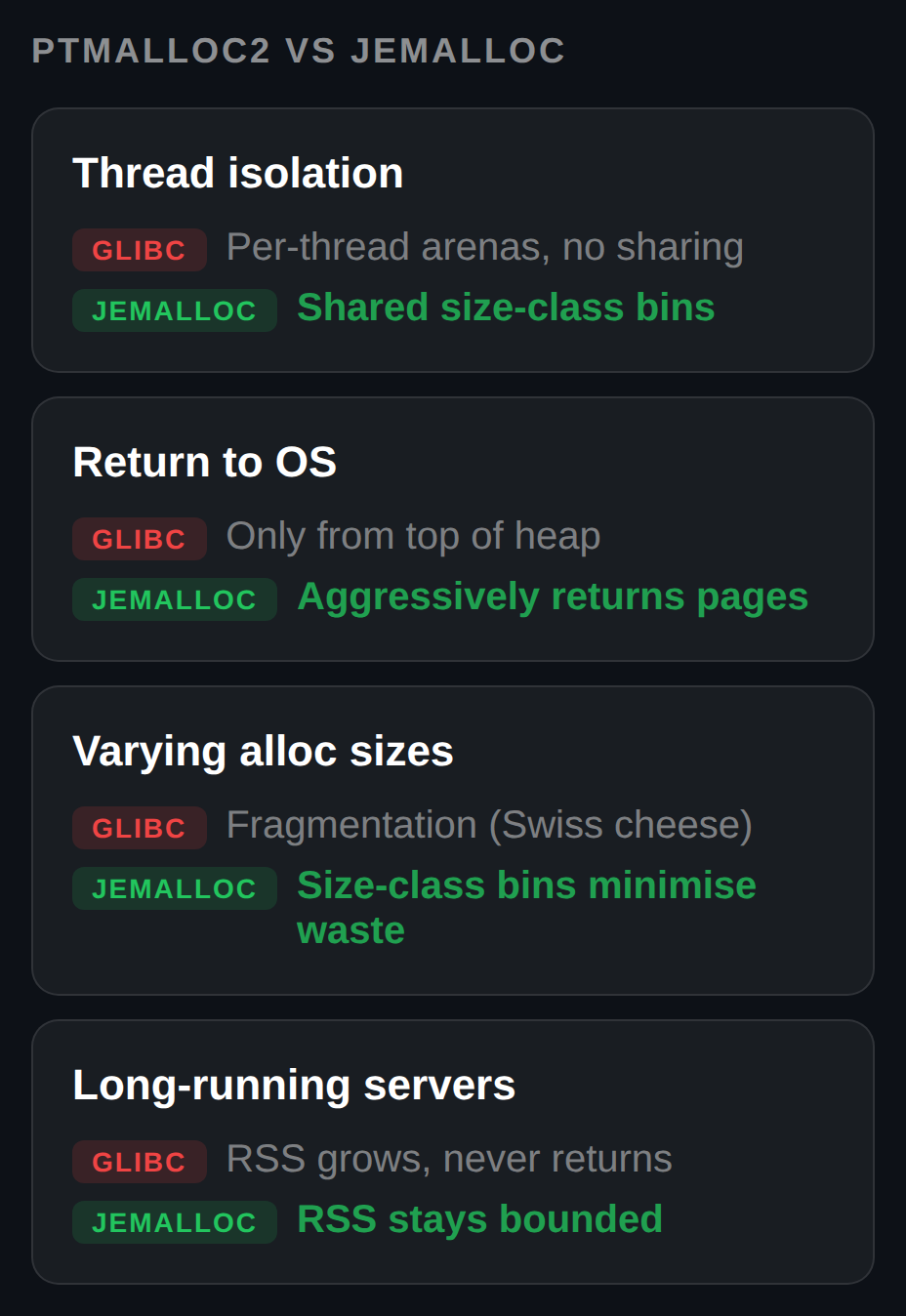 PTMALLOC2 VS JEMALLOC

Thread isolation

GLIBC Per-thread arenas, no sharing

JEMALLOC Shared size-class bins

Return to OS

GLIBC Only from top of heap

JEMALLOC Aggressively returns pages

Varying alloc sizes

GLIBC Fragmentation (Swiss cheese)

JEMALLOC Size-class bins minimise waste

Long-running servers

GLIBC RSS grows, never returns

JEMALLOC RSS stays bounded